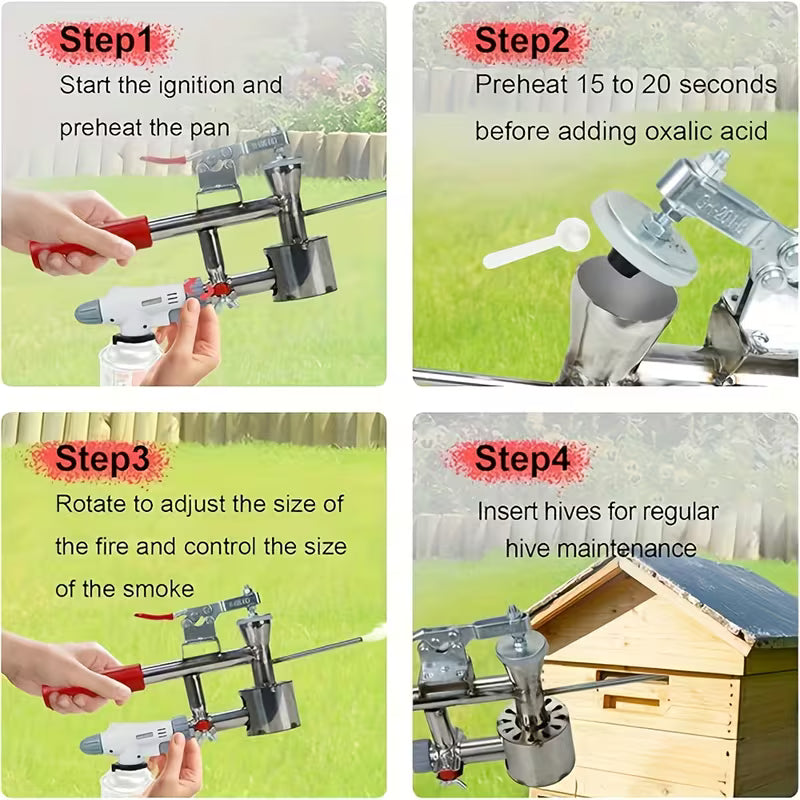 Step1
Start the ignition and preheat the pan

Step2
Preheat 15 to 20 seconds before adding oxalic acid

Step3
Rotate to adjust the size of the fire and control the size of the smoke

Step4
Insert hives for regular hive maintenance